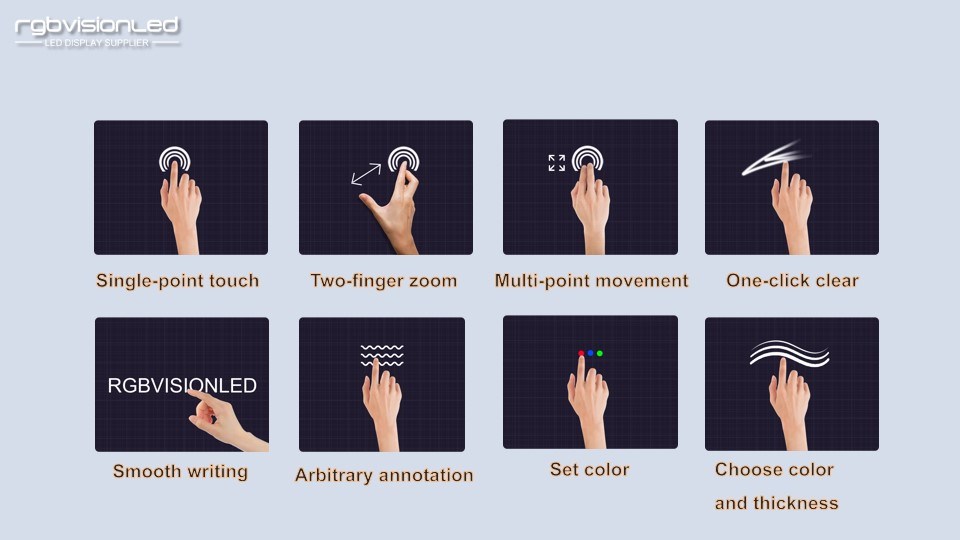 rgbvisionled
LED DISPLAY SUPPLIER

Single-point touch

Two-finger zoom

Multi-point movement

One-click clear

RGBVISIONLED

Smooth writing

Arbitrary annotation

Set color

Choose color and thickness