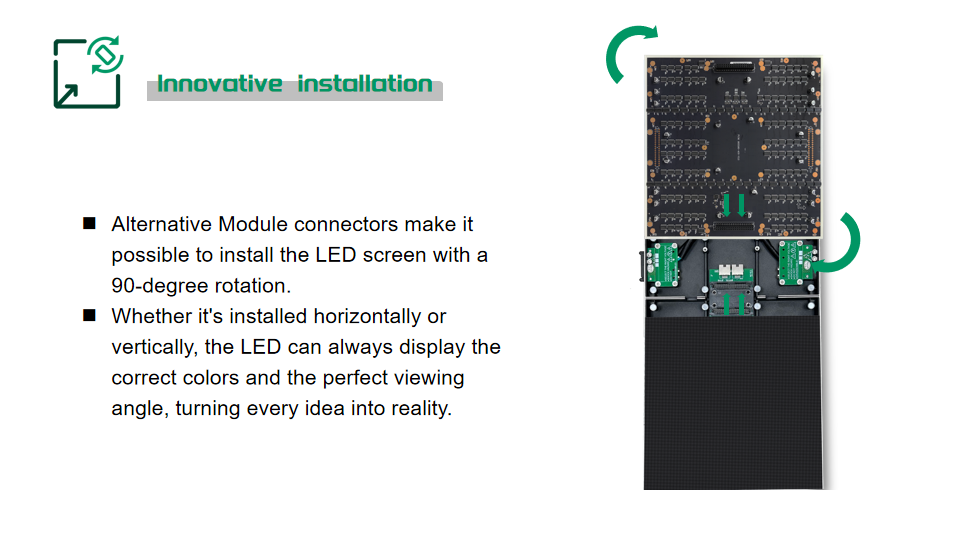 Innovative installation

■ Alternative Module connectors make it possible to install the LED screen with a 90-degree rotation.

■ Whether it's installed horizontally or vertically, the LED can always display the correct colors and the perfect viewing angle, turning every idea into reality.