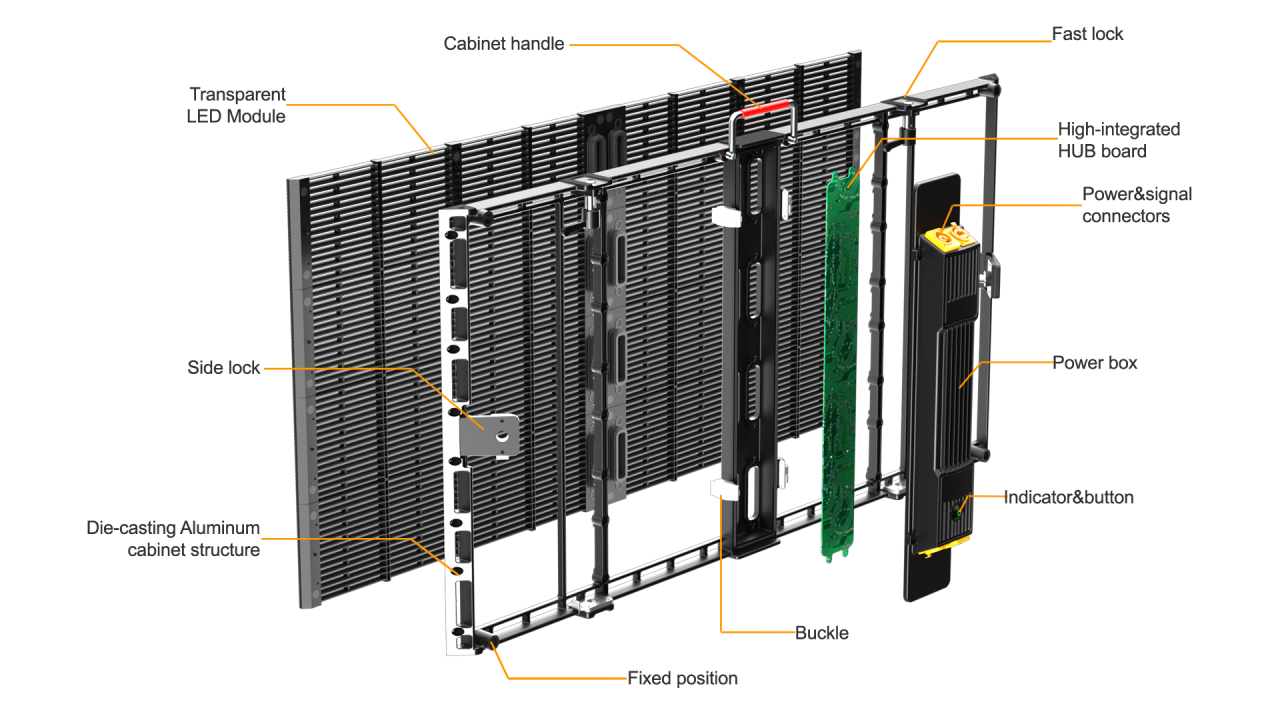 Cabinet handle

Fast lock

Transparent LED Module

High-integrated HUB board

Power&signal connectors

Side lock

Power box

Indicator&button

Die-casting Aluminum cabinet structure

Buckle

Fixed position