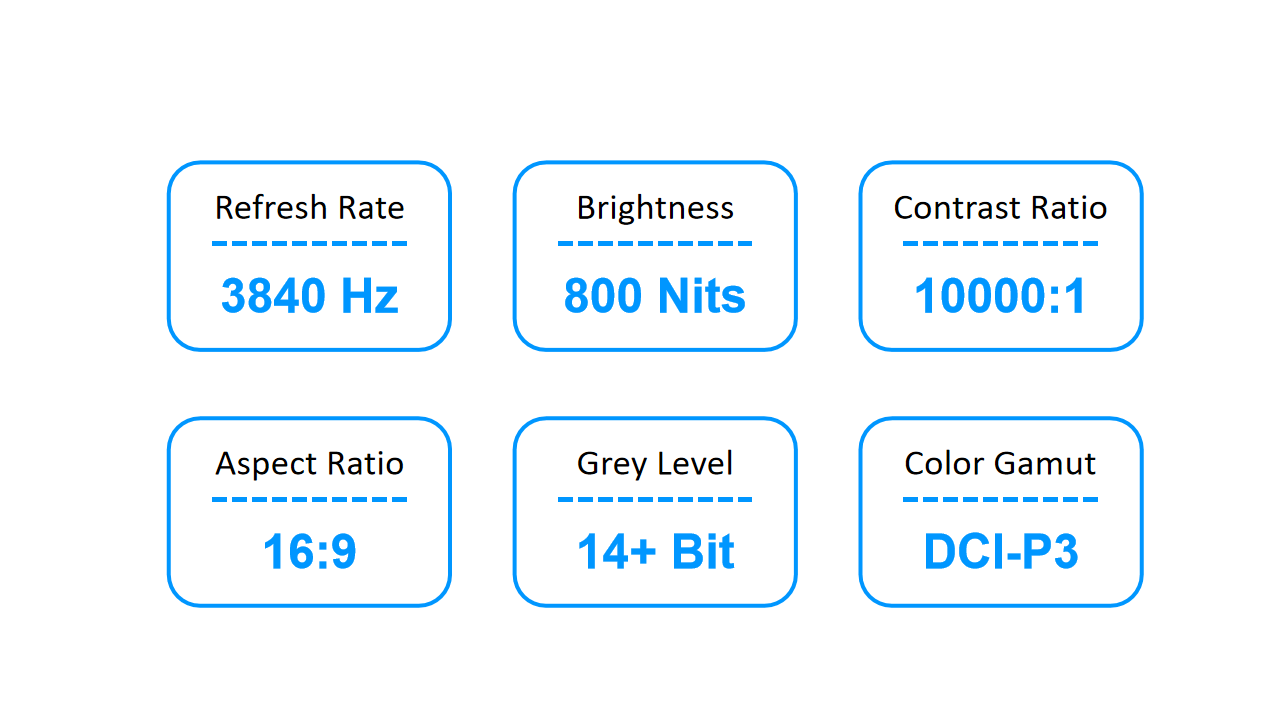 Refresh Rate

3840 Hz

Brightness

800 Nits

Contrast Ratio

10000:1

Aspect Ratio

16:9

Grey Level

14+ Bit

Color Gamut

DCI-P3